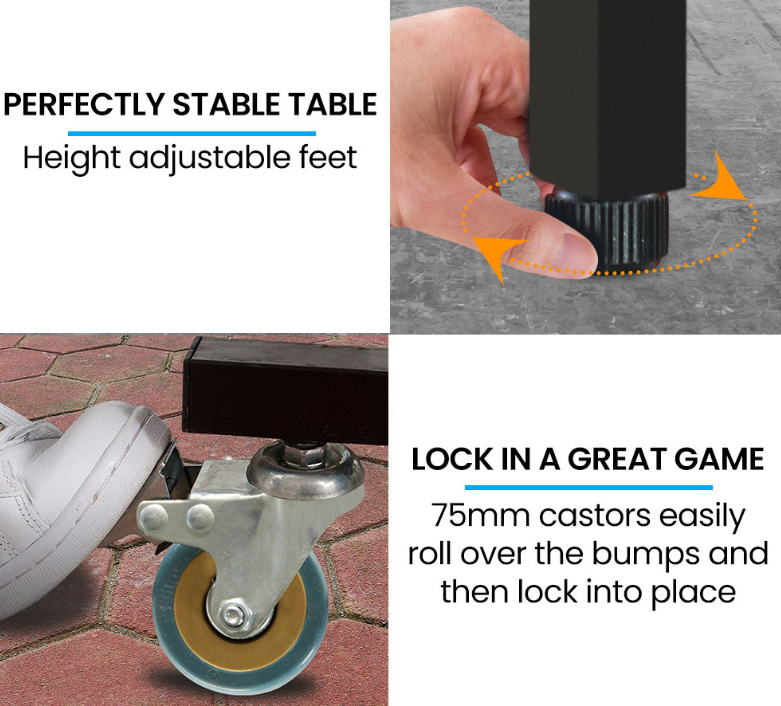 PERFECTLY STABLE TABLE

Height adjustable feet

LOCK IN A GREAT GAME

75mm castors easily roll over the bumps and then lock into place