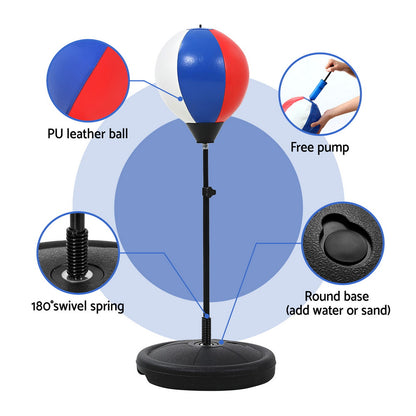 PU leather ball

Free pump

180°swivel spring

Round base
(add water or sand)